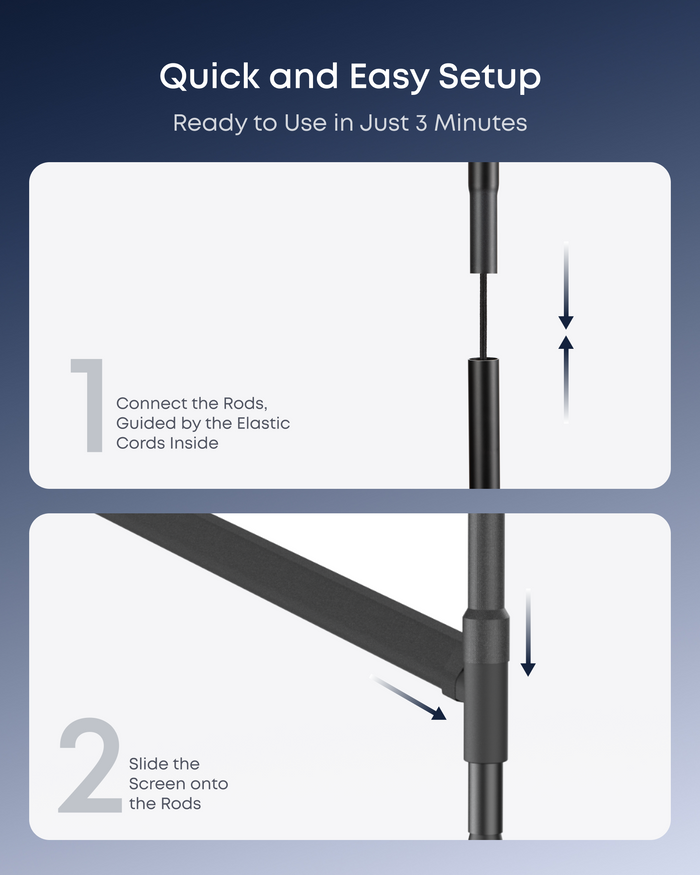 Quick and Easy Setup
Ready to Use in Just 3 Minutes

1
Connect the Rods, Guided by the Elastic Cords Inside

2
Slide the Screen onto the Rods